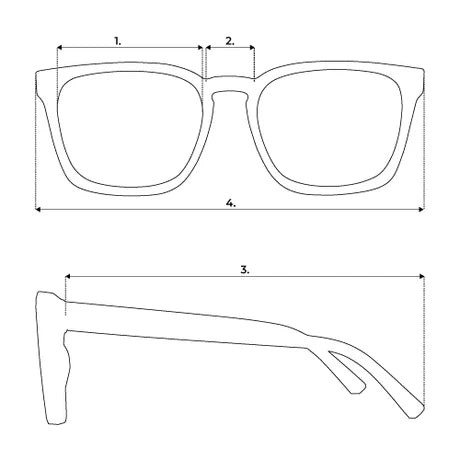 1.
2.
4.
3.